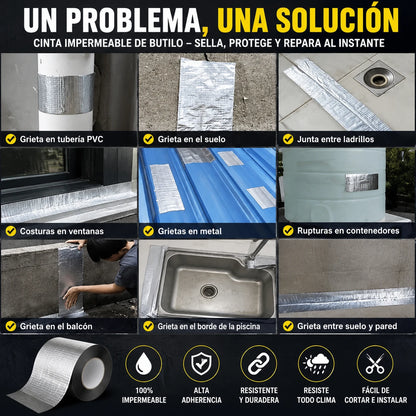 UN PROBLEMA, UNA SOLUCIÓN

CINTA IMPERMEABLE DE BUTILO – SELLA, PROTEGE Y REPARA AL INSTANTE

Grieta en tubería PVC

Grieta en el suelo

Junta entre ladrillos

Costuras en ventanas

Grietas en metal

Rupturas en contenedores

Grieta en el balcón

Grieta en el borde de la piscina

Grieta entre suelo y pared

100% IMPERMEABLE

ALTA ADHERENCIA

RESISTENTE Y DURADERA

RESISTE TODO CLIMA

FÁCIL DE CORTAR E INSTALAR